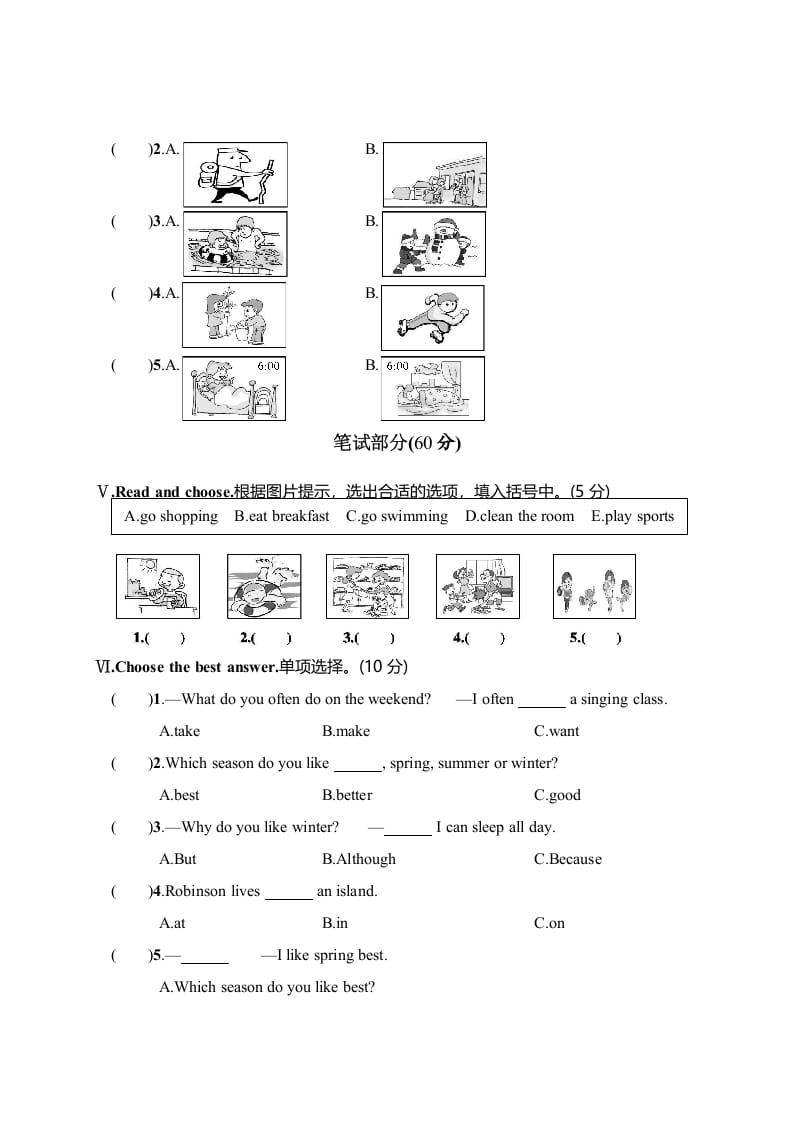 (　　)2.A.　　　　　　　　B.

(　　)3.A.　　　　　　　　B.

(　　)4.A.　　　　　　　　B.

(　　)5.A.　6:00　　　　　　B. 6:00

笔试部分(60 分)

Ⅴ.Read and choose.根据图片提示，选出合适的选项，填入括号中。(5 分)

A.go shopping　B.eat breakfast　C.go swimming　D.clean the room　E.play sports

1.(　　)　2.(　　)　3.(　　)　4.(　　)　5.(　　)

Ⅵ.Choose the best answer.单项选择。(10 分)

(　　)1.—What do you often do on the weekend?　—I often ______ a singing class.

A.take　　B.make　　C.want

(　　)2.Which season do you like ______, spring, summer or winter?

A.best　　B.better　　C.good

(　　)3.—Why do you like winter?　—______ I can sleep all day.

A.But　　B.Although　　C.Because

(　　)4.Robinson lives ______ an island.

A.at　　B.in　　C.on

(　　)5.—______　—I like spring best.

A.Which season do you like best?